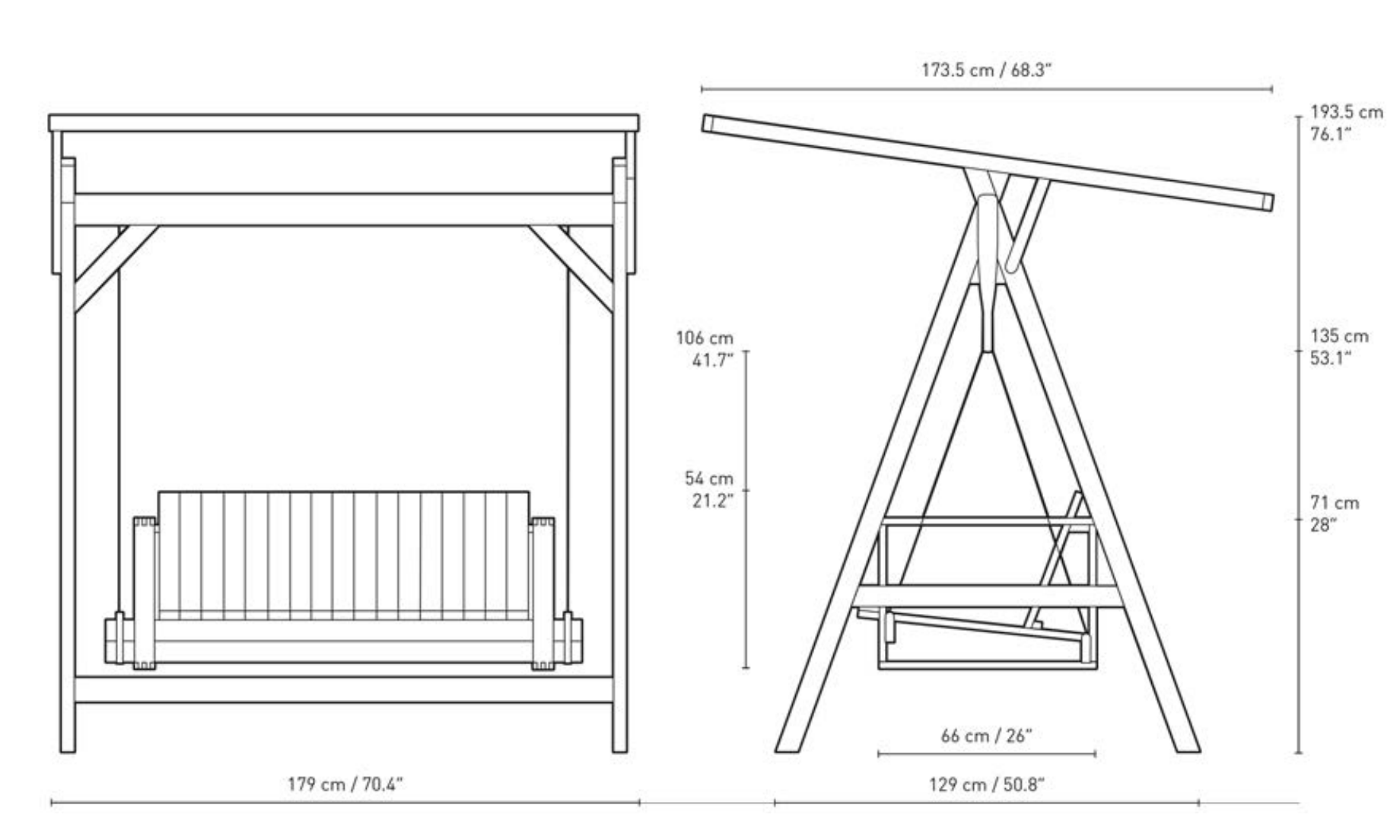 173.5 cm / 68.3"

193.5 cm
76.1"

106 cm
41.7"

135 cm
53.1"

54 cm
21.2"

71 cm
28"

66 cm / 26"

179 cm / 70.4"

129 cm / 50.8"