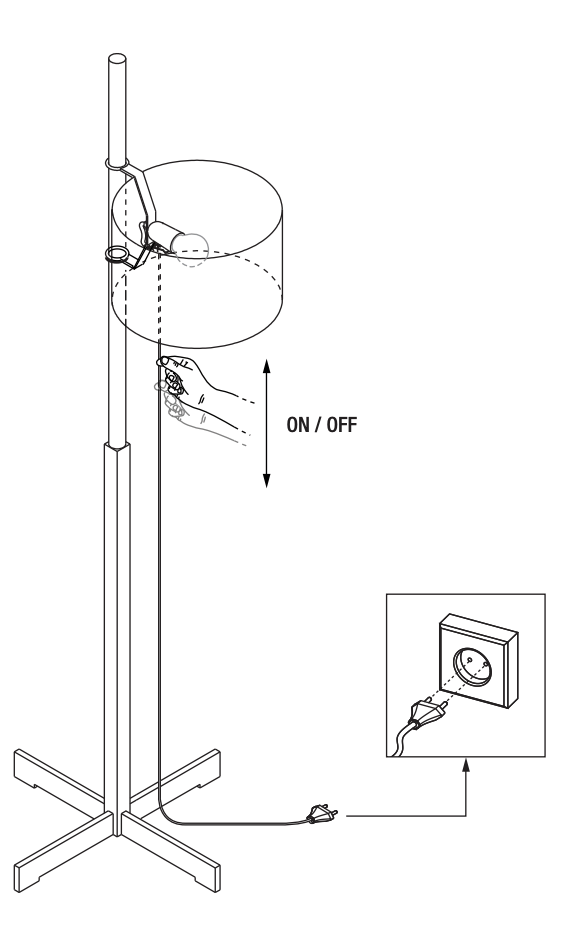 ON / OFF